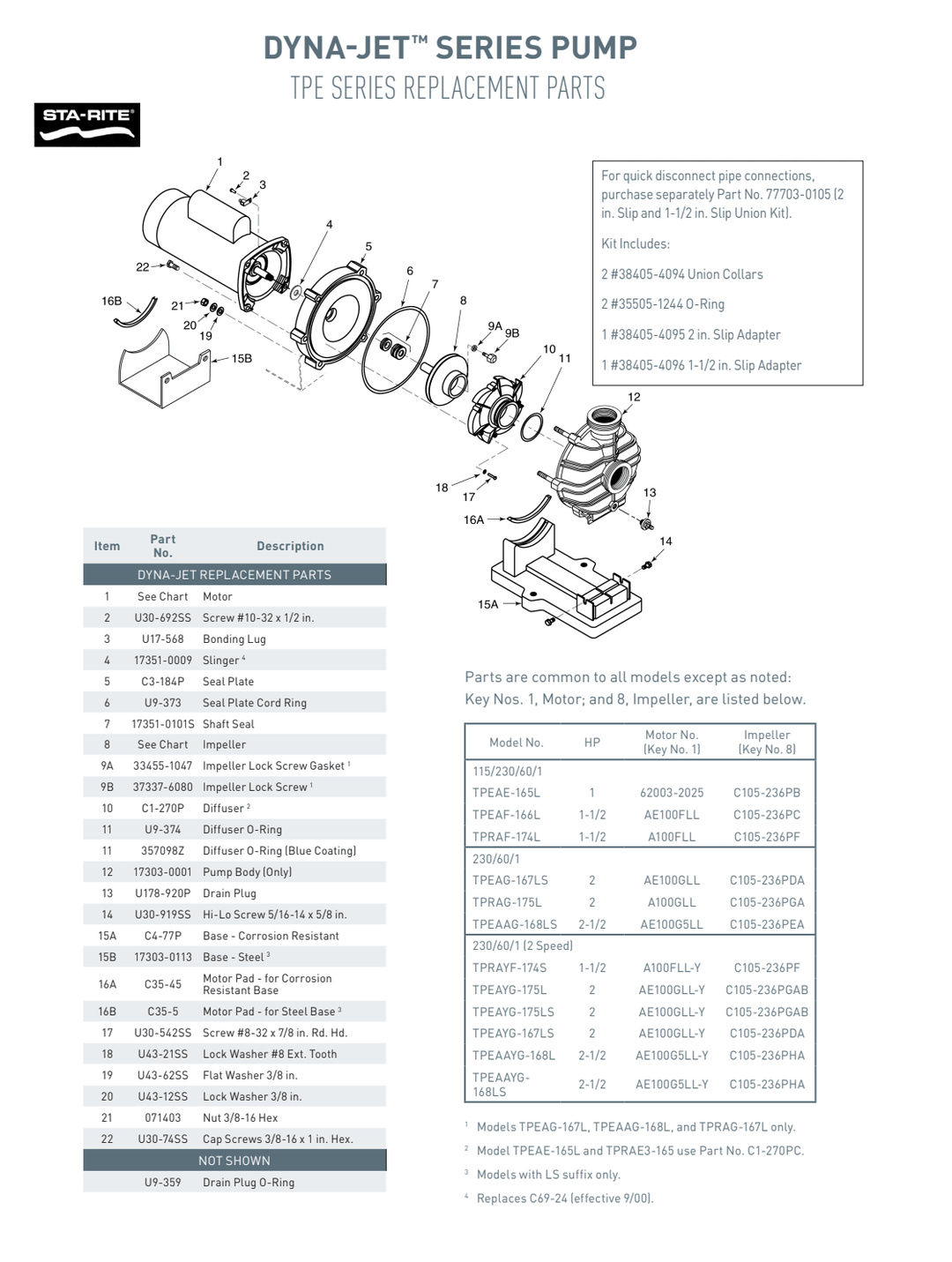 DYNA-JET™ SERIES PUMP
TPE SERIES REPLACEMENT PARTS

STA-RITE®

For quick disconnect pipe connections, purchase separately Part No. 77703-0105 (2 in. Slip and 1-1/2 in. Slip Union Kit).

Kit Includes:

2 #38405-4094 Union Collars

2 #35505-1244 O-Ring

1 #38405-4095 2 in. Slip Adapter

1 #38405-4096 1-1/2 in. Slip Adapter

1 2 3 4 5 6 7 8 9A 9B 10 11 12 13 14 15A 15B 16A 16B 17 18 19 20 21 22

| Item | Part No. | Description |
|---|---|---|
| DYNA-JET REPLACEMENT PARTS | | |
| 1 | See Chart | Motor |
| 2 | U30-692SS | Screw #10-32 x 1/2 in. |
| 3 | U17-568 | Bonding Lug |
| 4 | 17351-0009 | Slinger ⁴ |
| 5 | C3-184P | Seal Plate |
| 6 | U9-373 | Seal Plate Cord Ring |
| 7 | 17351-0101S | Shaft Seal |
| 8 | See Chart | Impeller |
| 9A | 33455-1047 | Impeller Lock Screw Gasket ¹ |
| 9B | 37337-6080 | Impeller Lock Screw ¹ |
| 10 | C1-270P | Diffuser ² |
| 11 | U9-374 | Diffuser O-Ring |
| 11 | 357098Z | Diffuser O-Ring (Blue Coating) |
| 12 | 17303-0001 | Pump Body (Only) |
| 13 | U178-920P | Drain Plug |
| 14 | U30-919SS | Hi-Lo Screw 5/16-14 x 5/8 in. |
| 15A | C4-77P | Base - Corrosion Resistant |
| 15B | 17303-0113 | Base - Steel ³ |
| 16A | C35-45 | Motor Pad - for Corrosion Resistant Base |
| 16B | C35-5 | Motor Pad - for Steel Base ³ |
| 17 | U30-542SS | Screw #8-32 x 7/8 in. Rd. Hd. |
| 18 | U43-21SS | Lock Washer #8 Ext. Tooth |
| 19 | U43-62SS | Flat Washer 3/8 in. |
| 20 | U43-12SS | Lock Washer 3/8 in. |
| 21 | 071403 | Nut 3/8-16 Hex |
| 22 | U30-74SS | Cap Screws 3/8-16 x 1 in. Hex. |
| NOT SHOWN | | |
| | U9-359 | Drain Plug O-Ring |

Parts are common to all models except as noted: Key Nos. 1, Motor; and 8, Impeller, are listed below.

| Model No. | HP | Motor No. (Key No. 1) | Impeller (Key No. 8) |
|---|---|---|---|
| 115/230/60/1 | | | |
| TPEAE-165L | 1 | 62003-2025 | C105-236PB |
| TPEAF-166L | 1-1/2 | AE100FLL | C105-236PC |
| TPRAF-174L | 1-1/2 | A100FLL | C105-236PF |
| 230/60/1 | | | |
| TPEAG-167LS | 2 | AE100GLL | C105-236PDA |
| TPRAG-175L | 2 | A100GLL | C105-236PGA |
| TPEAAG-168LS | 2-1/2 | AE100G5LL | C105-236PEA |
| 230/60/1 (2 Speed) | | | |
| TPRAYF-174S | 1-1/2 | A100FLL-Y | C105-236PF |
| TPEAYG-175L | 2 | AE100GLL-Y | C105-236PGAB |
| TPEAYG-175LS | 2 | AE100GLL-Y | C105-236PGAB |
| TPEAYG-167LS | 2 | AE100GLL-Y | C105-236PDA |
| TPEAAYG-168L | 2-1/2 | AE100G5LL-Y | C105-236PHA |
| TPEAAYG-168LS | 2-1/2 | AE100G5LL-Y | C105-236PHA |

¹ Models TPEAG-167L, TPEAAG-168L, and TPRAG-167L only.
² Model TPEAE-165L and TPRAE3-165 use Part No. C1-270PC.
³ Models with LS suffix only.
⁴ Replaces C69-24 (effective 9/00).