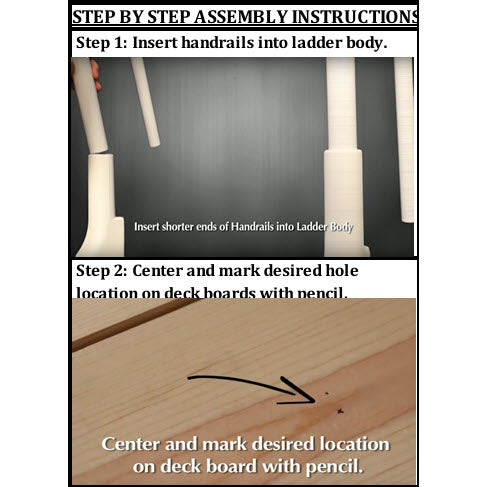 STEP BY STEP ASSEMBLY INSTRUCTIONS

Step 1: Insert handrails into ladder body.

Insert shorter ends of Handrails into Ladder Body

Step 2: Center and mark desired hole location on deck boards with pencil.

Center and mark desired location on deck board with pencil.