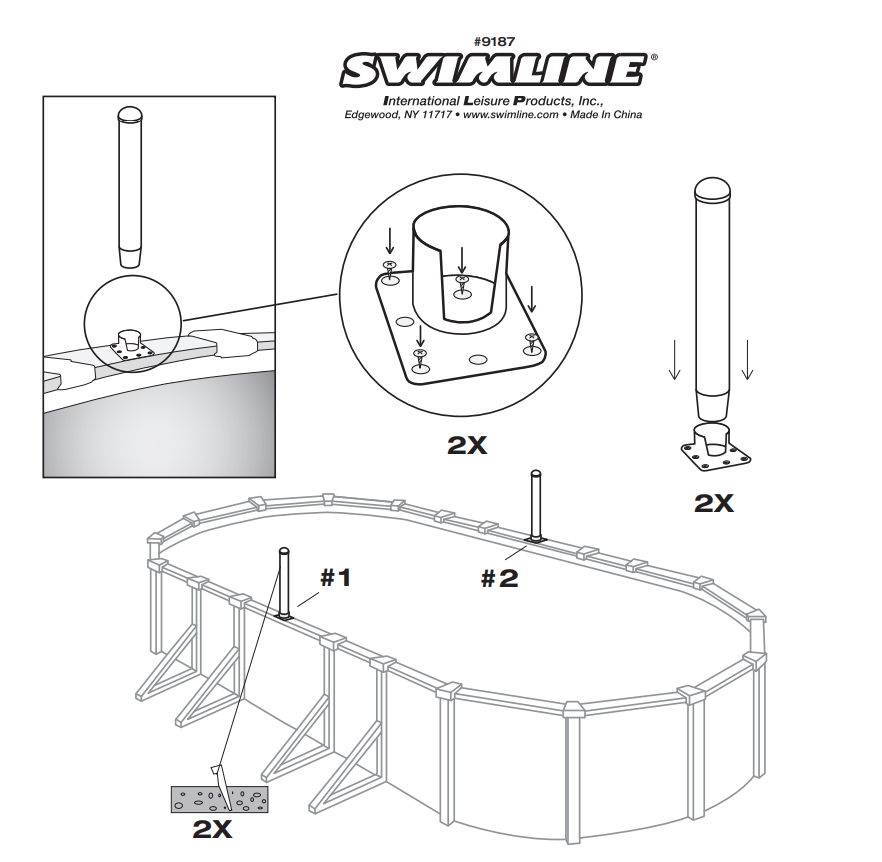 #9187
SWIMLINE®
International Leisure Products, Inc.,
Edgewood, NY 11717 • www.swimline.com • Made In China

2X

2X

#1

#2

2X