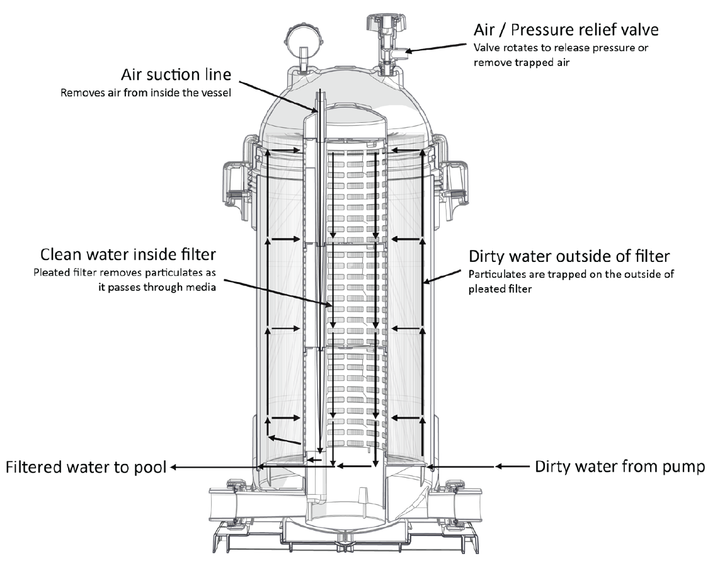 Air / Pressure relief valve
Valve rotates to release pressure or remove trapped air

Air suction line
Removes air from inside the vessel

Clean water inside filter
Pleated filter removes particulates as it passes through media

Dirty water outside of filter
Particulates are trapped on the outside of pleated filter

Filtered water to pool

Dirty water from pump