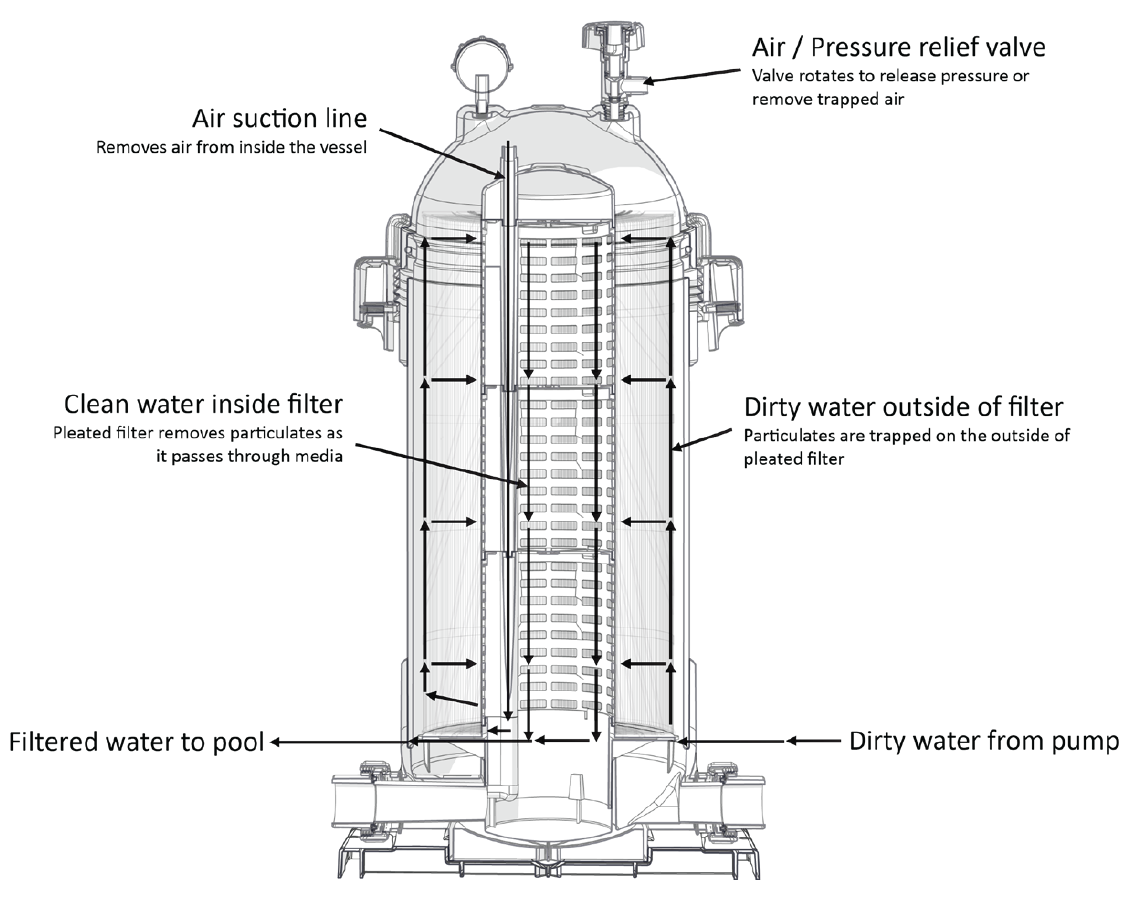 Air / Pressure relief valve
Valve rotates to release pressure or remove trapped air

Air suction line
Removes air from inside the vessel

Clean water inside filter
Pleated filter removes particulates as it passes through media

Dirty water outside of filter
Particulates are trapped on the outside of pleated filter

Filtered water to pool

Dirty water from pump