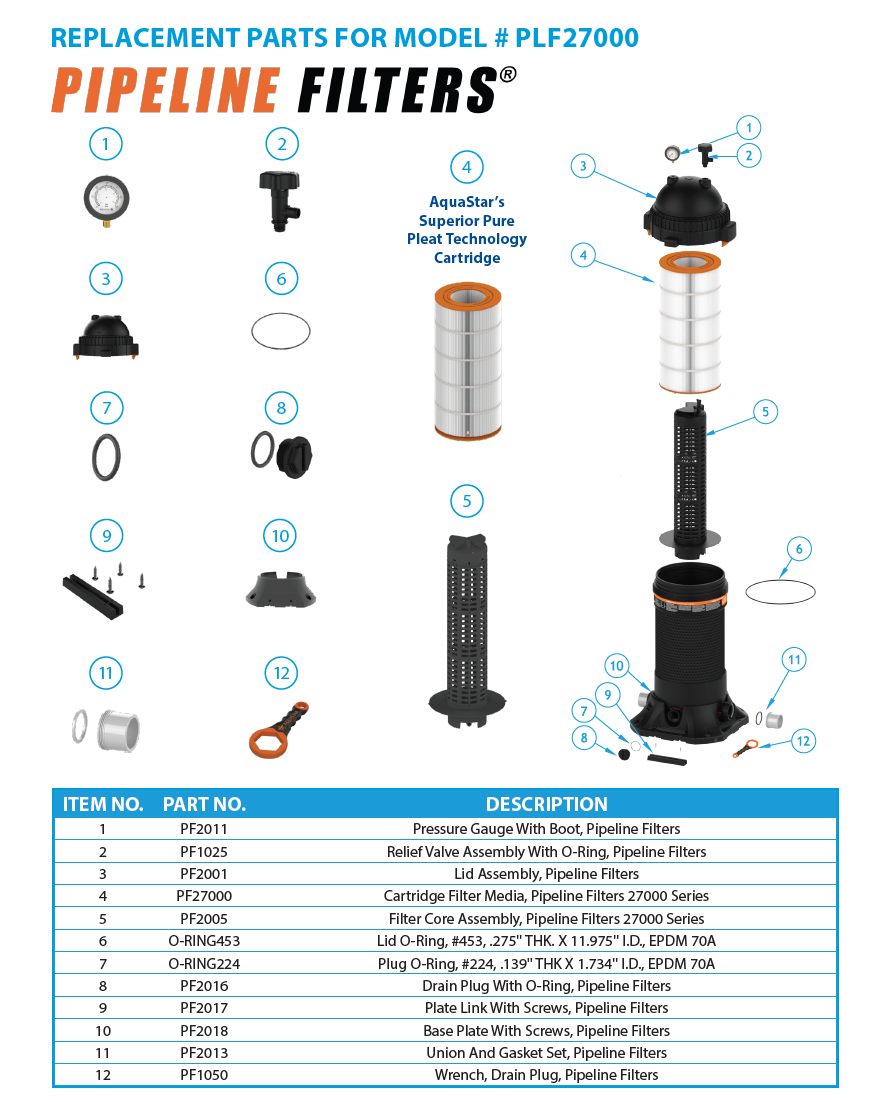 REPLACEMENT PARTS FOR MODEL # PLF27000

PIPELINE FILTERS®

1

2

3

6

7

8

9

10

11

12

4

AquaStar's Superior Pure Pleat Technology Cartridge

5

1

2

3

4

5

6

10

9

7

8

11

12

| ITEM NO. | PART NO. | DESCRIPTION |
|---|---|---|
| 1 | PF2011 | Pressure Gauge With Boot, Pipeline Filters |
| 2 | PF1025 | Relief Valve Assembly With O-Ring, Pipeline Filters |
| 3 | PF2001 | Lid Assembly, Pipeline Filters |
| 4 | PF27000 | Cartridge Filter Media, Pipeline Filters 27000 Series |
| 5 | PF2005 | Filter Core Assembly, Pipeline Filters 27000 Series |
| 6 | O-RING453 | Lid O-Ring, #453, .275" THK. X 11.975" I.D., EPDM 70A |
| 7 | O-RING224 | Plug O-Ring, #224, .139" THK X 1.734" I.D., EPDM 70A |
| 8 | PF2016 | Drain Plug With O-Ring, Pipeline Filters |
| 9 | PF2017 | Plate Link With Screws, Pipeline Filters |
| 10 | PF2018 | Base Plate With Screws, Pipeline Filters |
| 11 | PF2013 | Union And Gasket Set, Pipeline Filters |
| 12 | PF1050 | Wrench, Drain Plug, Pipeline Filters |